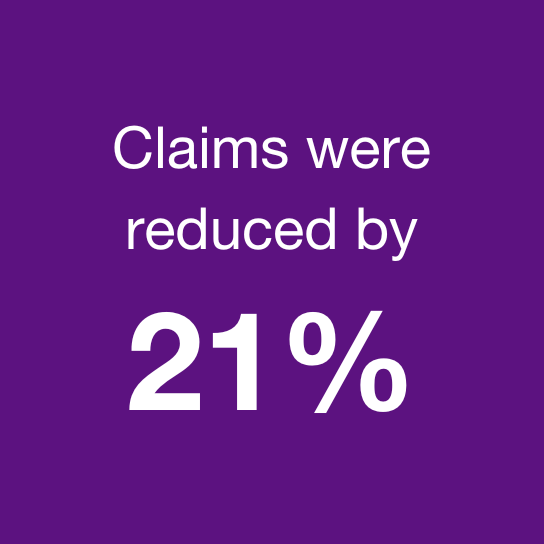 Claims were reduced by

21%