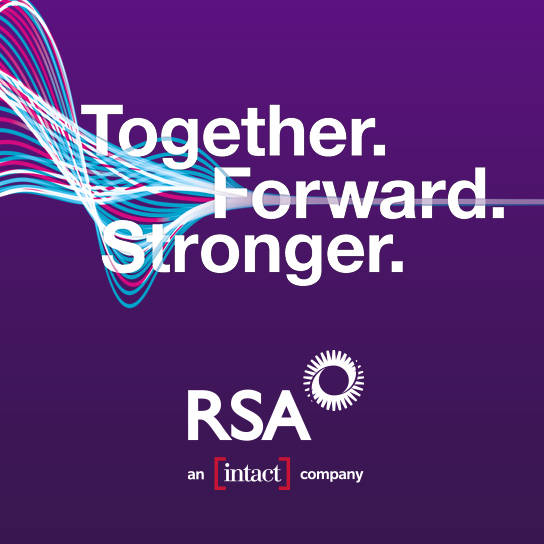 Together.
Forward.
Stronger.

RSA

an [intact] company